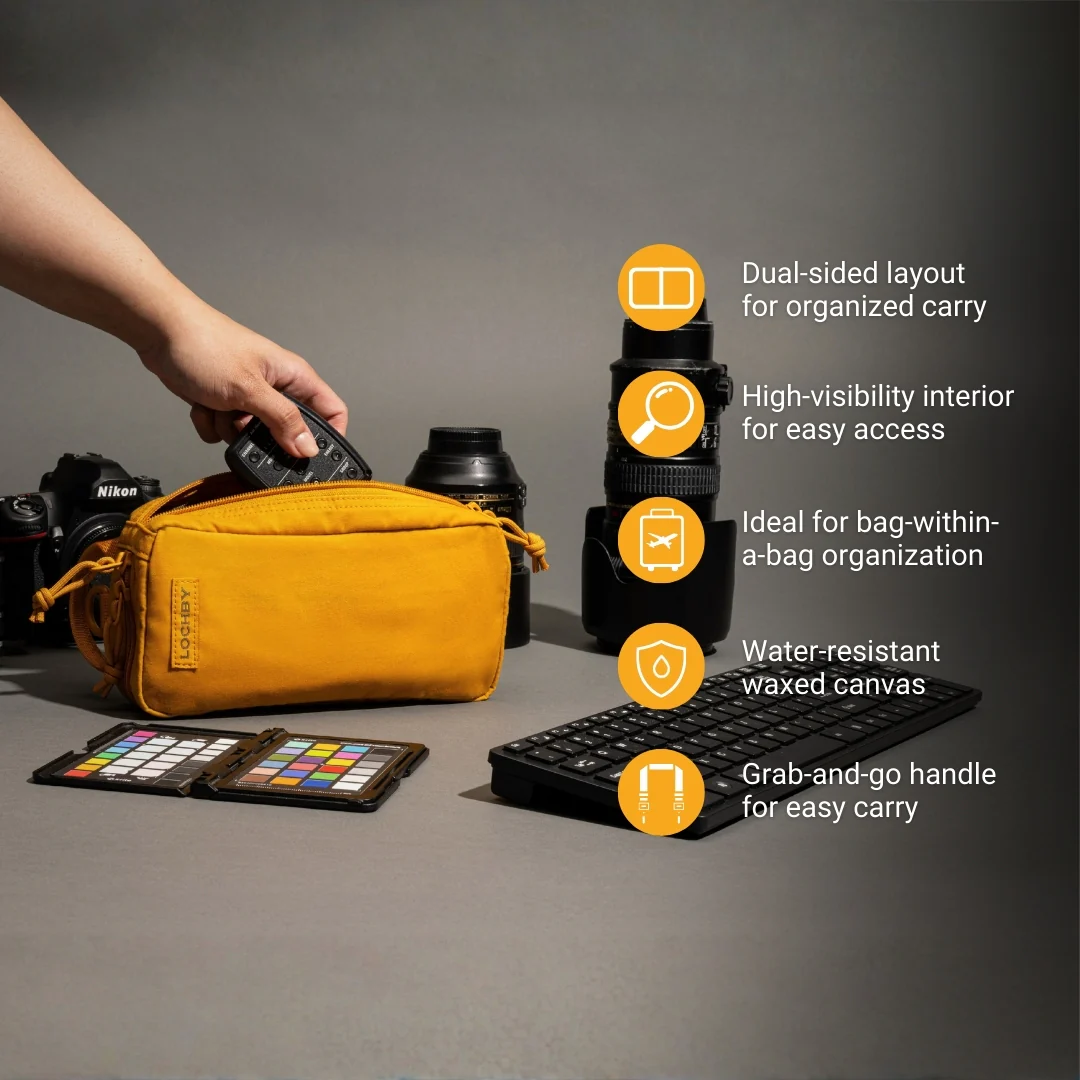 Nikon

LOCHBY

Dual-sided layout for organized carry

High-visibility interior for easy access

Ideal for bag-within-a-bag organization

Water-resistant waxed canvas

Grab-and-go handle for easy carry