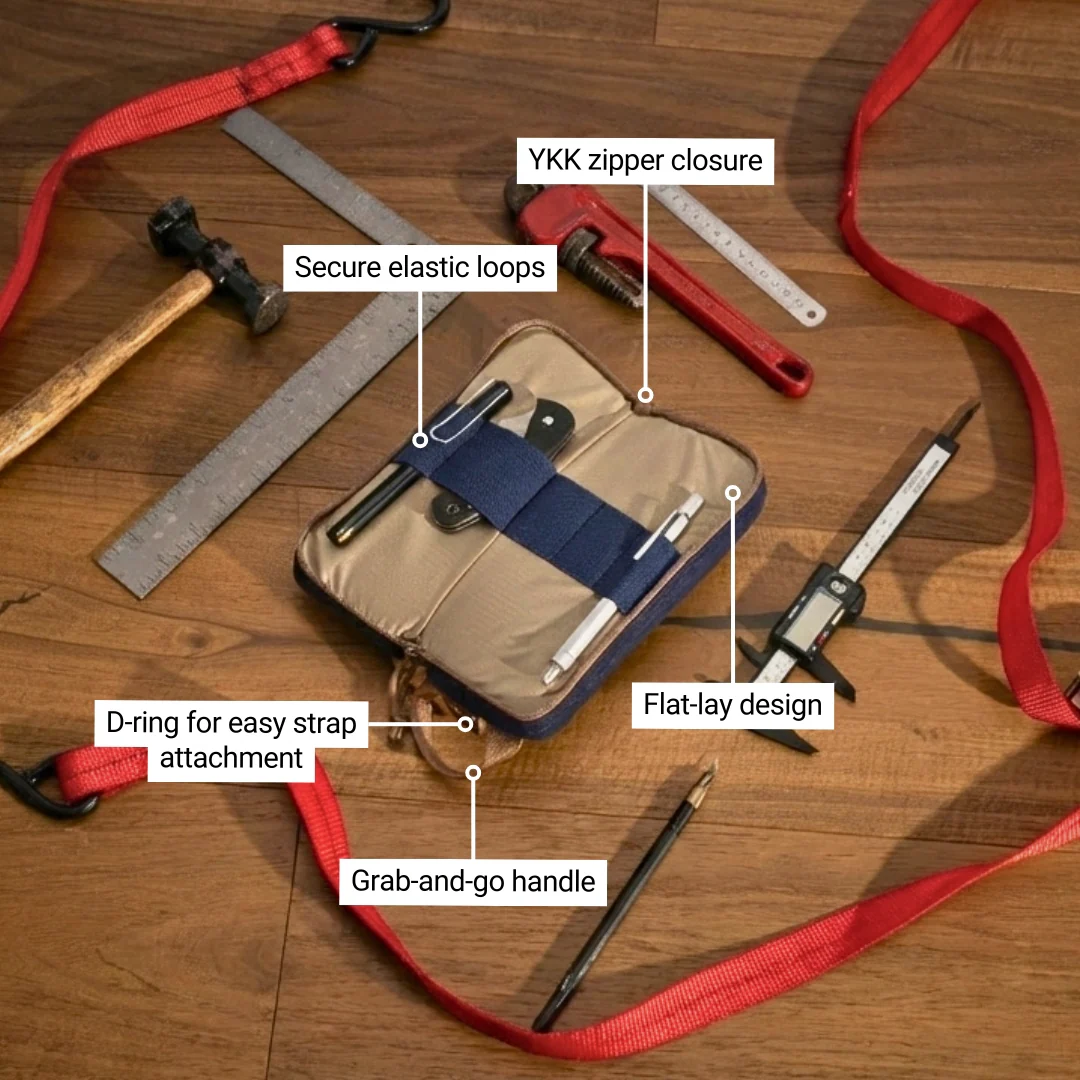 YKK zipper closure

Secure elastic loops

Flat-lay design

D-ring for easy strap attachment

Grab-and-go handle